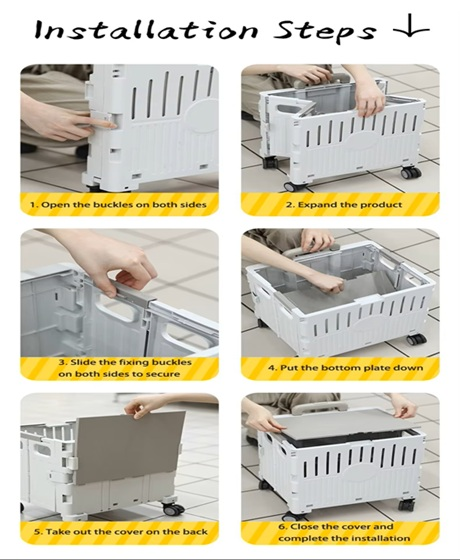 Installation Steps ↓

1. Open the buckles on both sides

2. Expand the product

3. Slide the fixing buckles on both sides to secure

4. Put the bottom plate down

5. Take out the cover on the back

6. Close the cover and complete the installation